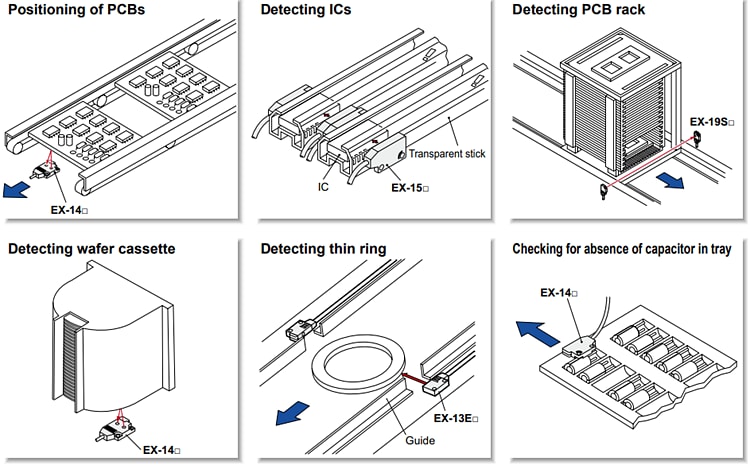 Positioning of PCBs

EX-14□

Detecting ICs

Transparent stick

IC

EX-15□

Detecting PCB rack

EX-19S□

Detecting wafer cassette

EX-14□

Detecting thin ring

EX-13E□

Guide

Checking for absence of capacitor in tray

EX-14□